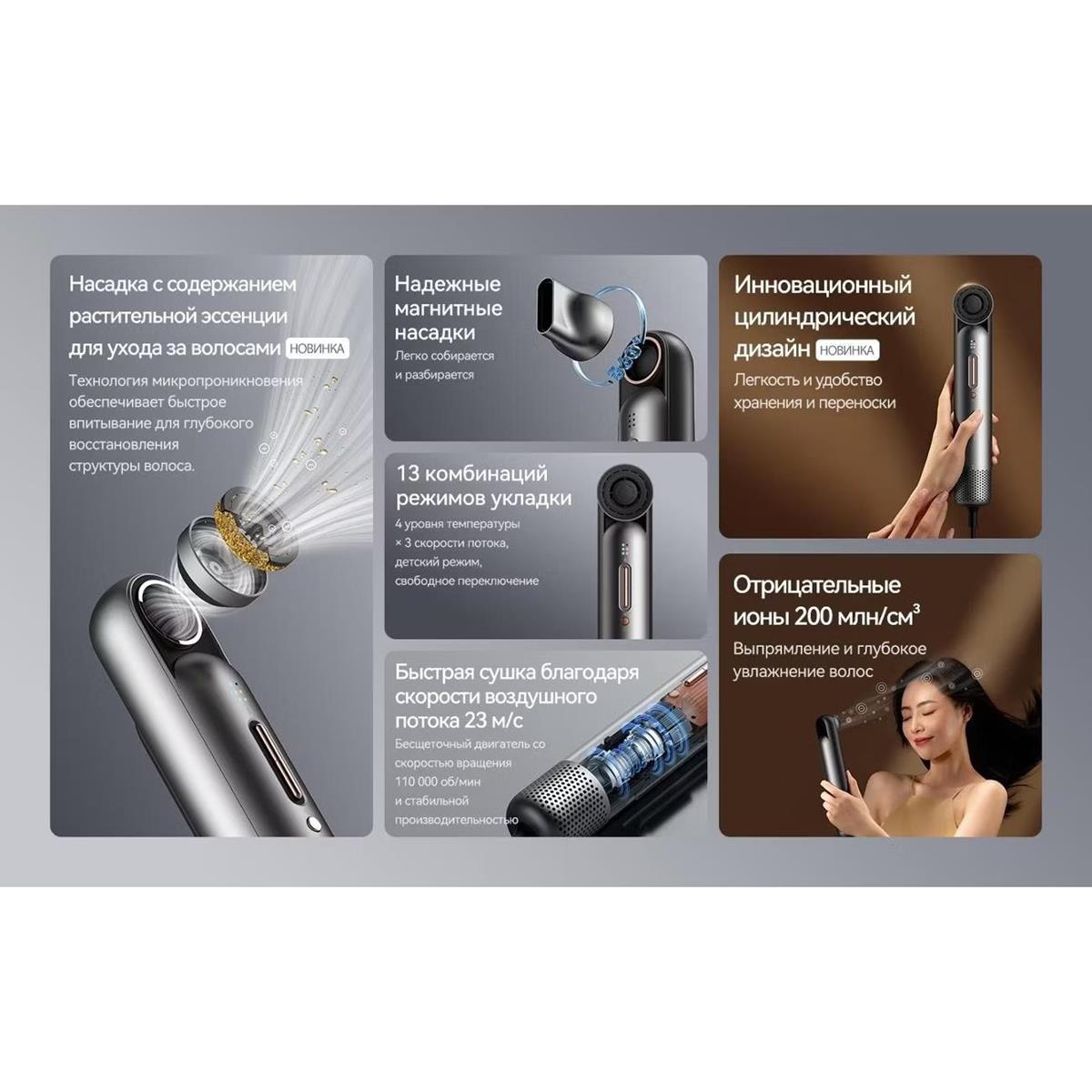 Насадка с содержанием растительной эссенции для ухода за волосами НОВИНКА

Технология микропроникновения обеспечивает быстрое впитывание для глубокого восстановления структуры волоса.

Надежные магнитные насадки

Легко собирается и разбирается

13 комбинаций режимов укладки

4 уровня температуры × 3 скорости потока, детский режим, свободное переключение

Быстрая сушка благодаря скорости воздушного потока 23 м/с

Бесщеточный двигатель со скоростью вращения 110 000 об/мин и стабильной производительностью

Инновационный цилиндрический дизайн НОВИНКА

Легкость и удобство хранения и переноски

Отрицательные ионы 200 млн/см$^3$

Выпрямление и глубокое увлажнение волос